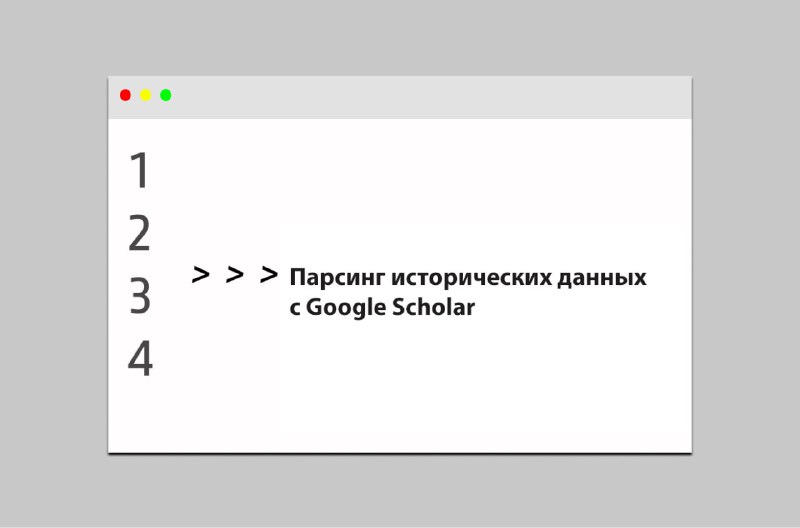 1
2
3
4

> > > Парсинг исторических данных с Google Scholar