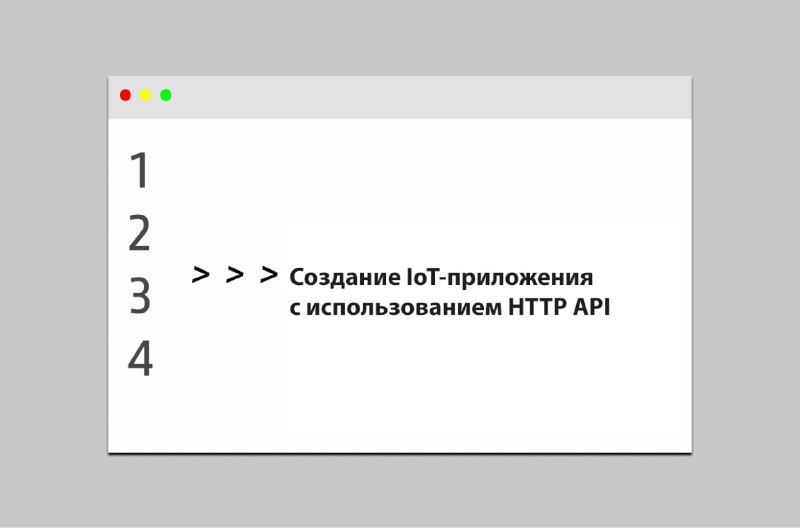 1
2
3
4

> > > Создание IoT-приложения с использованием HTTP API