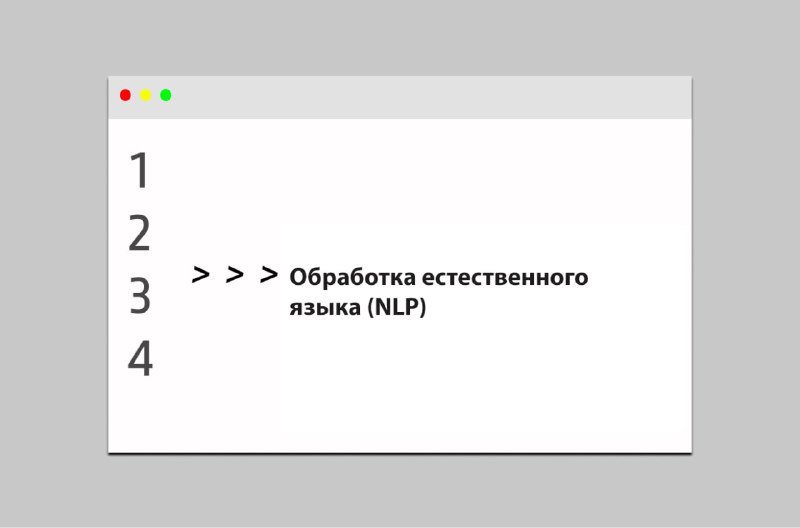 1
2
3
4

> > > Обработка естественного языка (NLP)