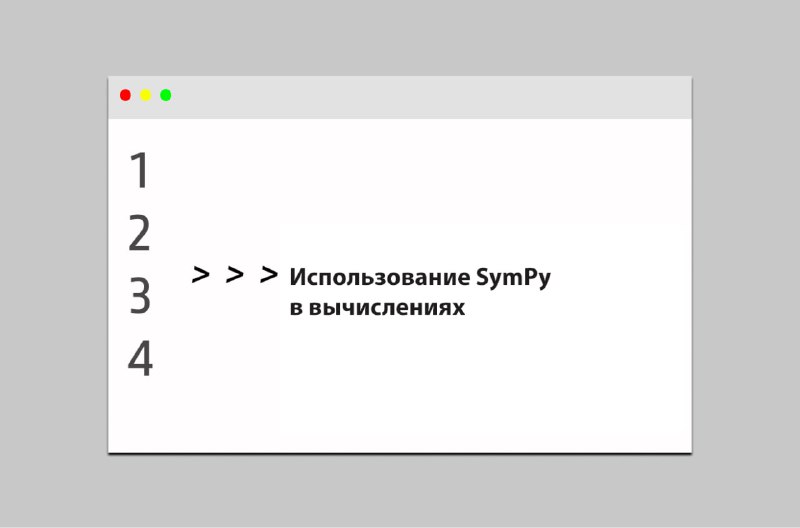 1
2
3
4

> > > Использование SymPy в вычислениях