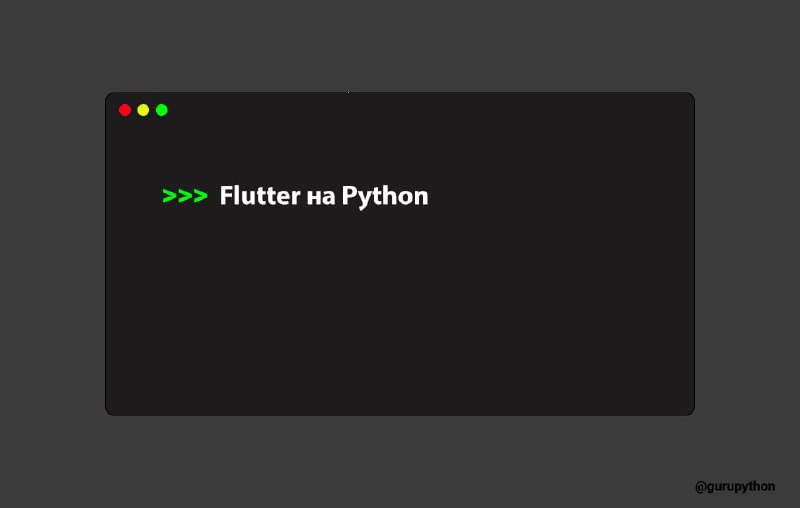 >>> Flutter на Python

@gurupython