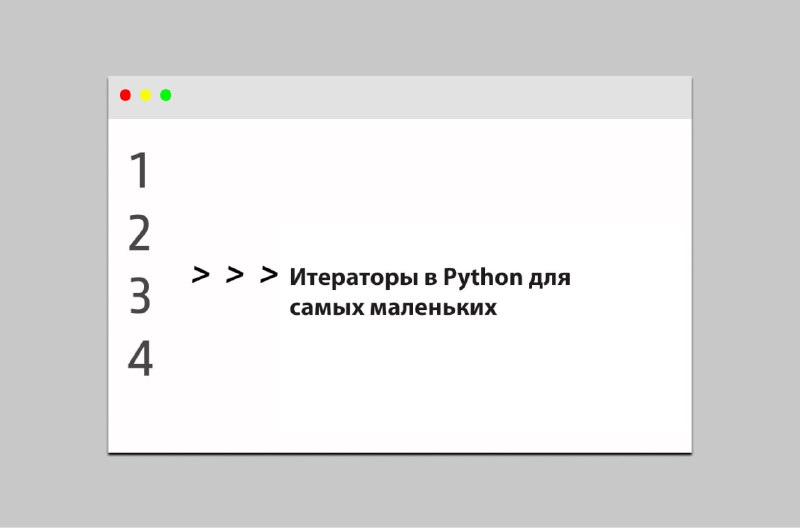 1
2
3
4

> > > Итераторы в Python для самых маленьких