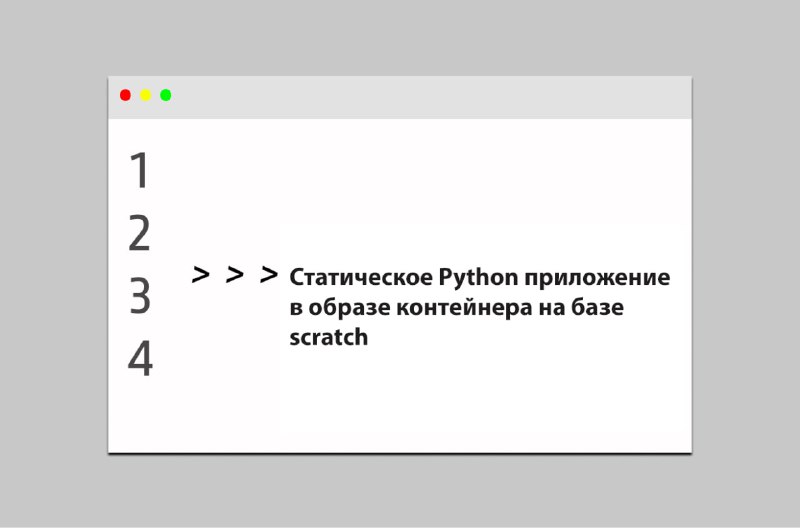 1
2
3
4

> > > Статическое Python приложение в образе контейнера на базе scratch