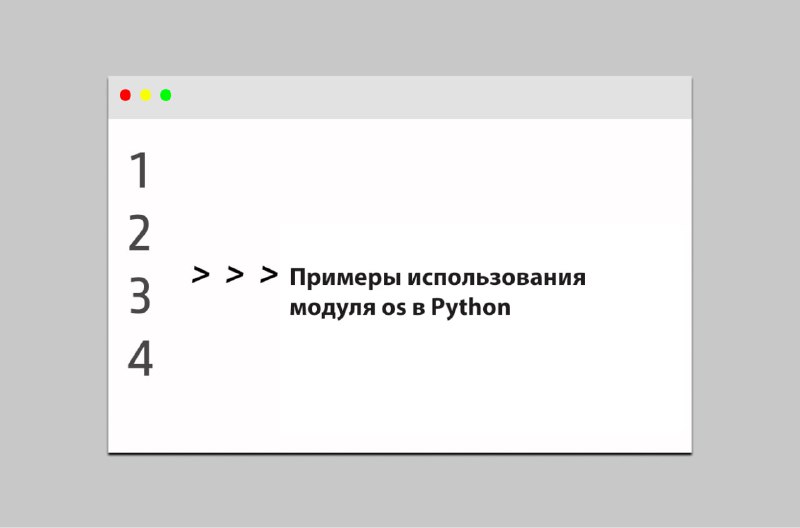 1
2
3
4

> > > Примеры использования модуля os в Python