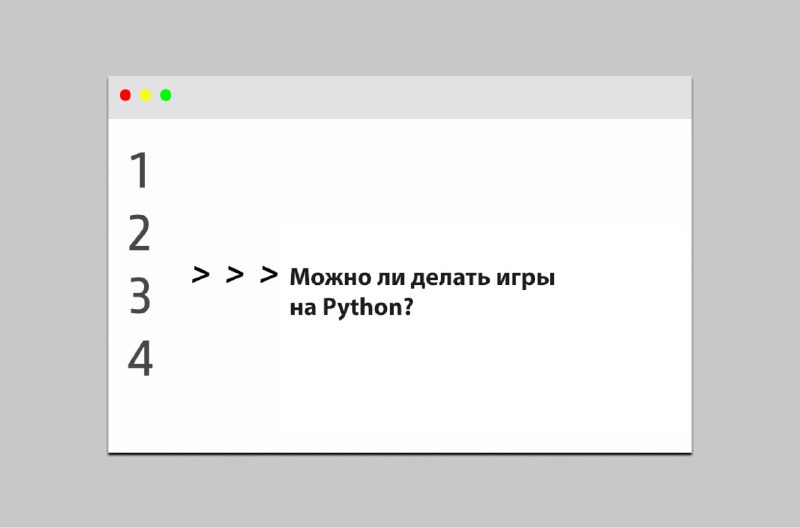 1
2
3
4

> > > Можно ли делать игры на Python?