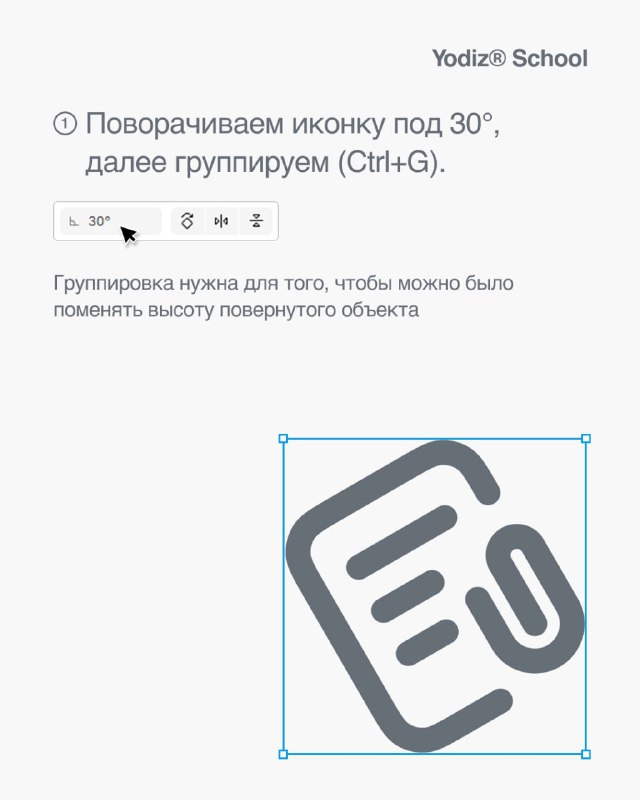 Yodiz® School

① Поворачиваем иконку под 30°, далее группируем (Ctrl+G).

30°

Группировка нужна для того, чтобы можно было поменять высоту повернутого объекта