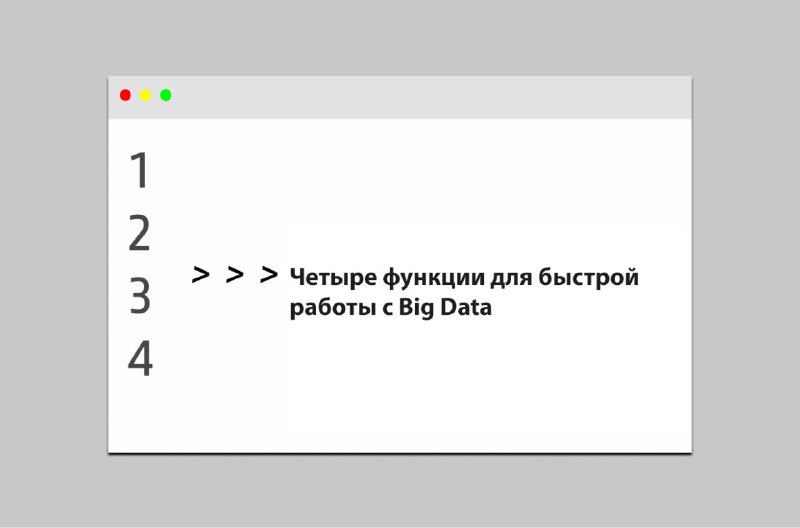 1
2
3
4

> > > Четыре функции для быстрой работы с Big Data