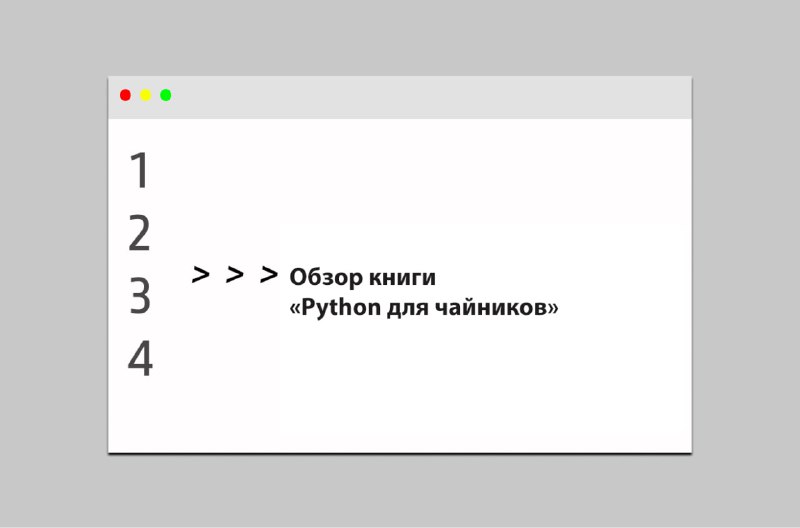 1
2
3
4

> > > Обзор книги «Python для чайников»