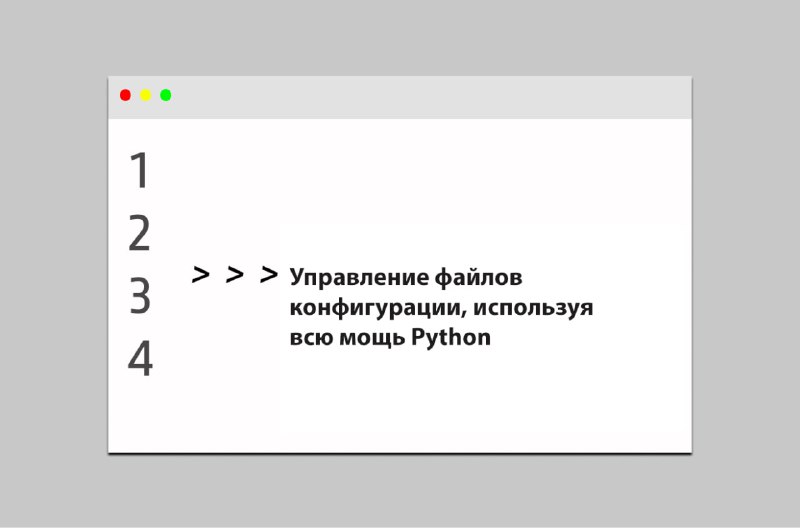 1
2
3
4

> > > Управление файлов конфигурации, используя всю мощь Python