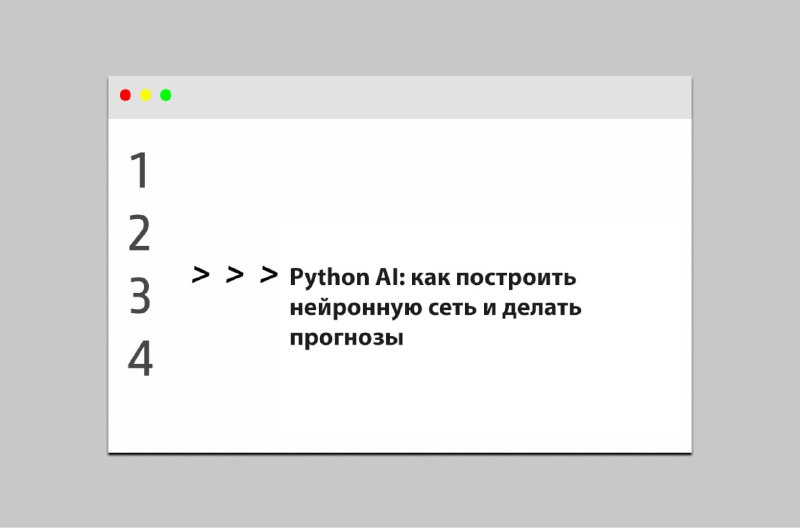 1
2
3
4

> > > Python AI: как построить нейронную сеть и делать прогнозы