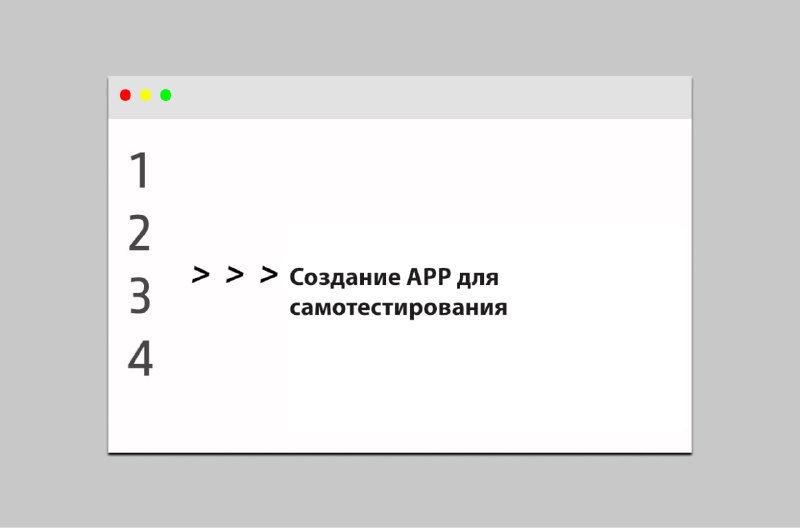 1
2
3
4

> > > Создание APP для самотестирования