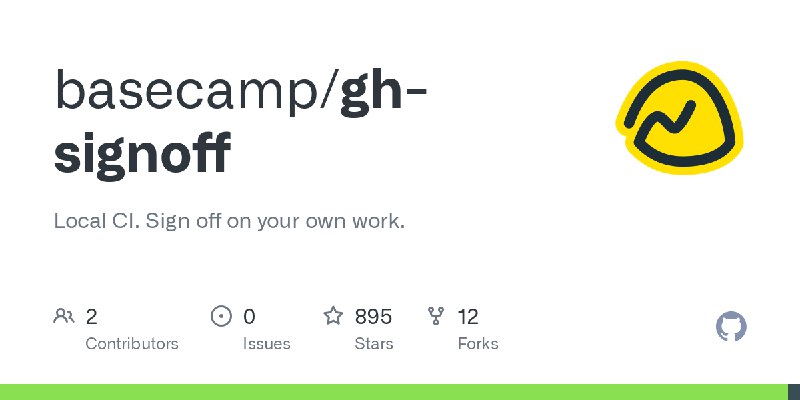 basecamp/gh-signoff

Local CI. Sign off on your own work.

2
Contributors

0
Issues

895
Stars

12
Forks