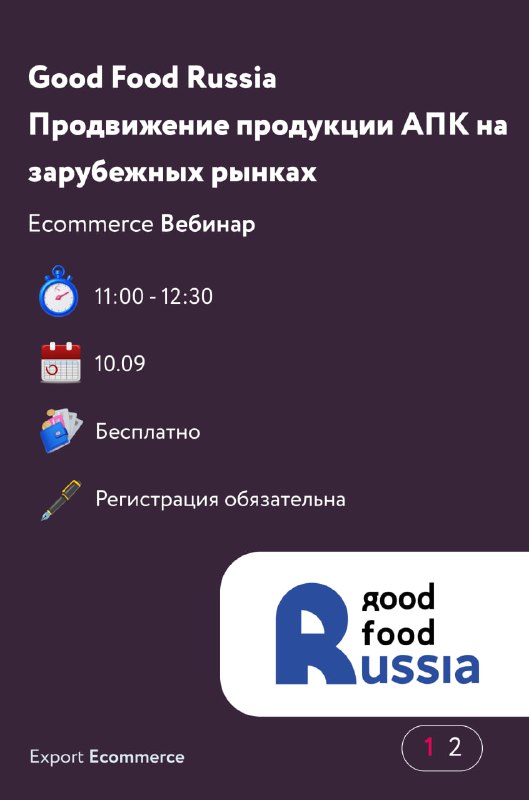 Good Food Russia
Продвижение продукции АПК на зарубежных рынках

Ecommerce Вебинар

11:00 - 12:30

10.09

Бесплатно

Регистрация обязательна

good
food
Russia

Export Ecommerce

1 2