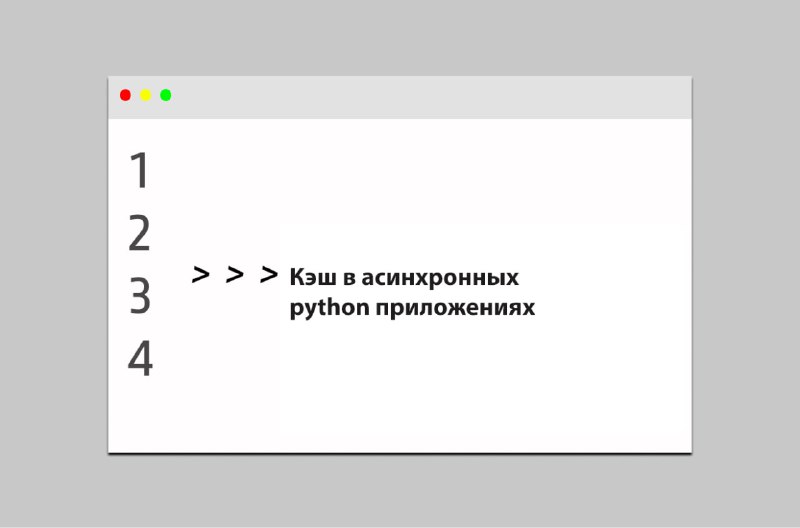 1
2
3
4

> > > Кэш в асинхронных python приложениях