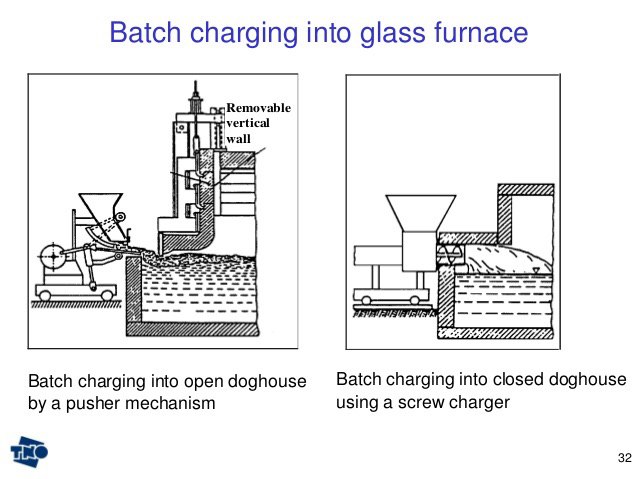 Batch charging into glass furnace

Removable vertical wall

Batch charging into open doghouse by a pusher mechanism

Batch charging into closed doghouse using a screw charger

TNO

32