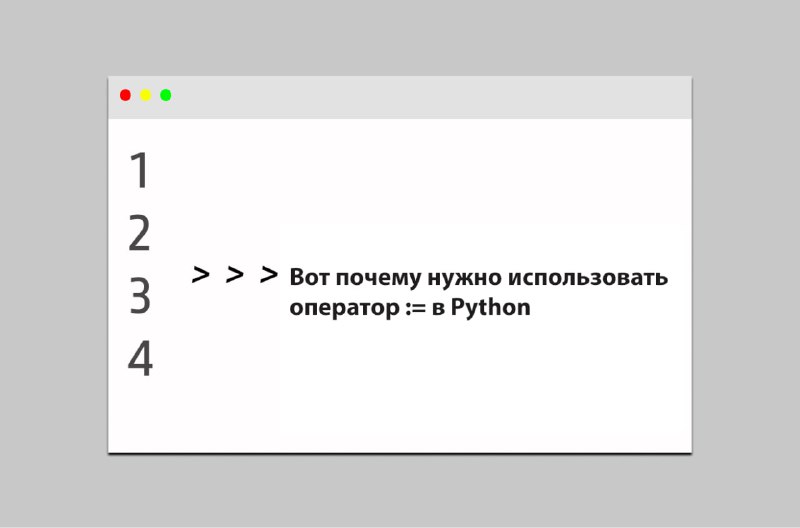 1
2
3
4

> > > Вот почему нужно использовать оператор := в Python