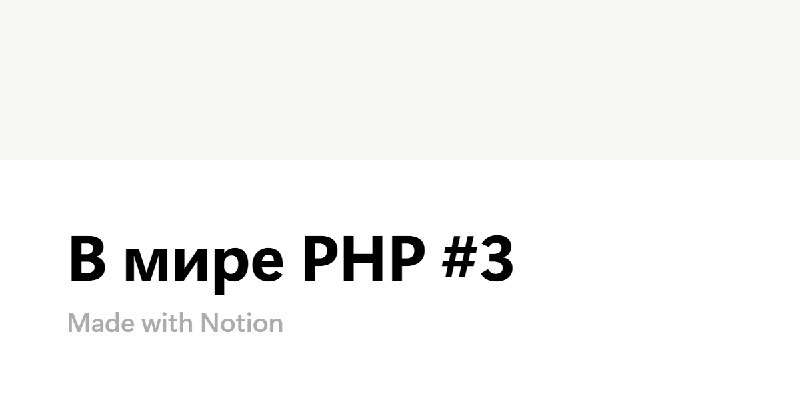 В мире PHP #3

Made with Notion