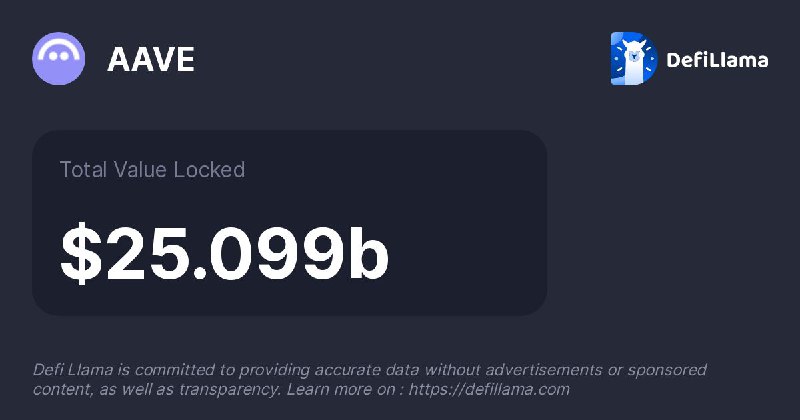 AAVE

DefiLlama

Total Value Locked

$25.099b

Defi Llama is committed to providing accurate data without advertisements or sponsored content, as well as transparency. Learn more on : https://defillama.com