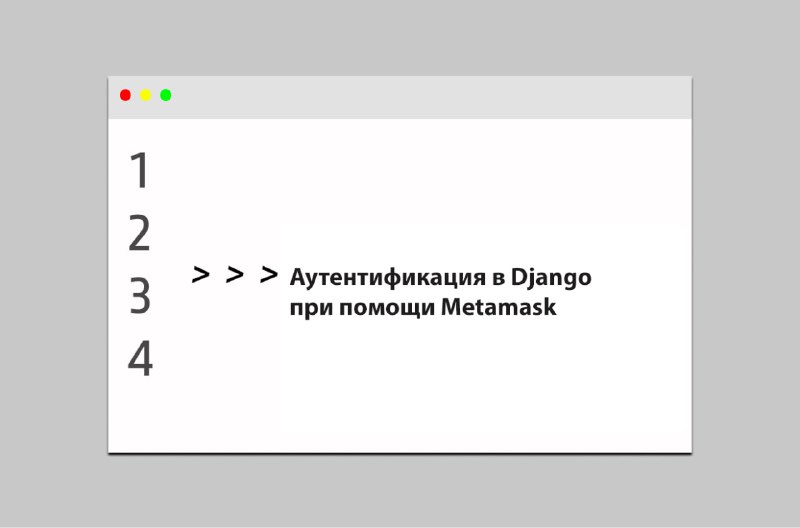 1
2
3
4

> > > Аутентификация в Django при помощи Metamask