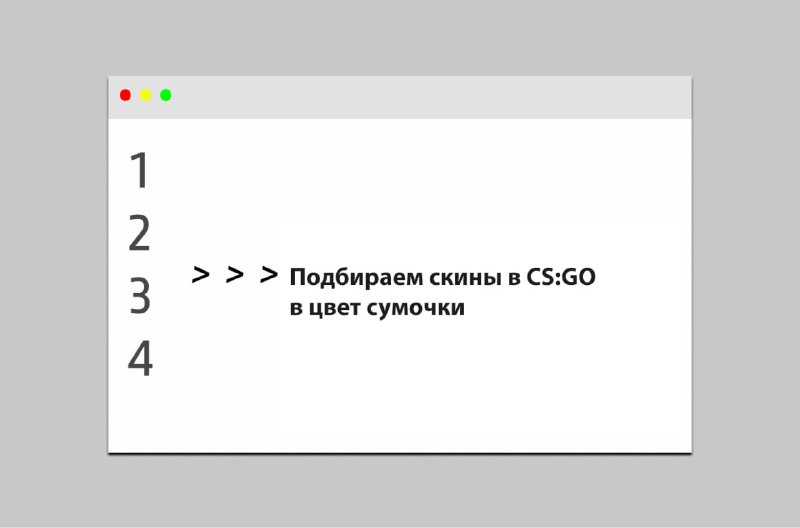 1
2
3
4

> > > Подбираем скины в CS:GO в цвет сумочки