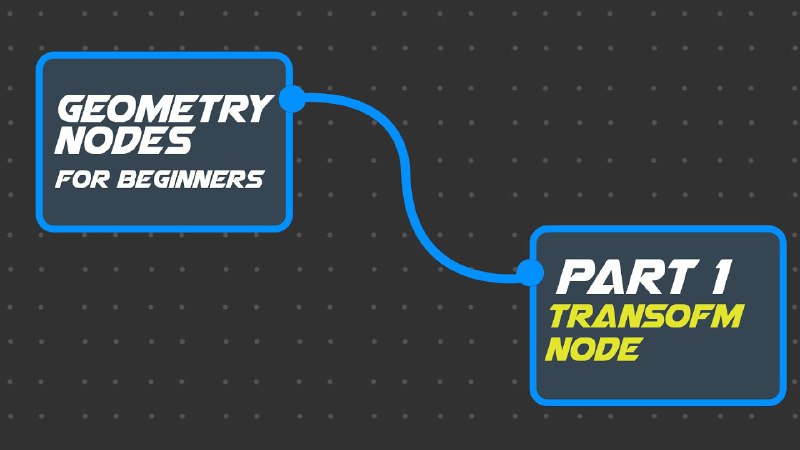 GEOMETRY NODES
FOR BEGINNERS

PART 1
TRANSOFM NODE