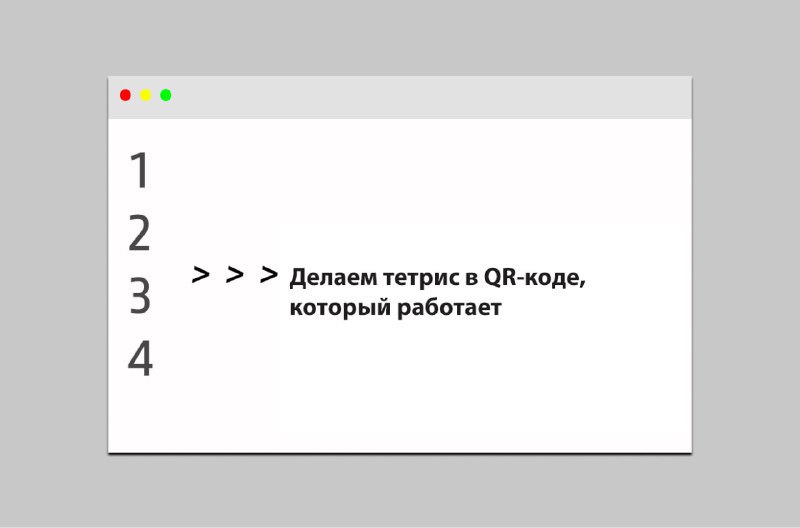 1
2
3
4

> > > Делаем тетрис в QR-коде, который работает